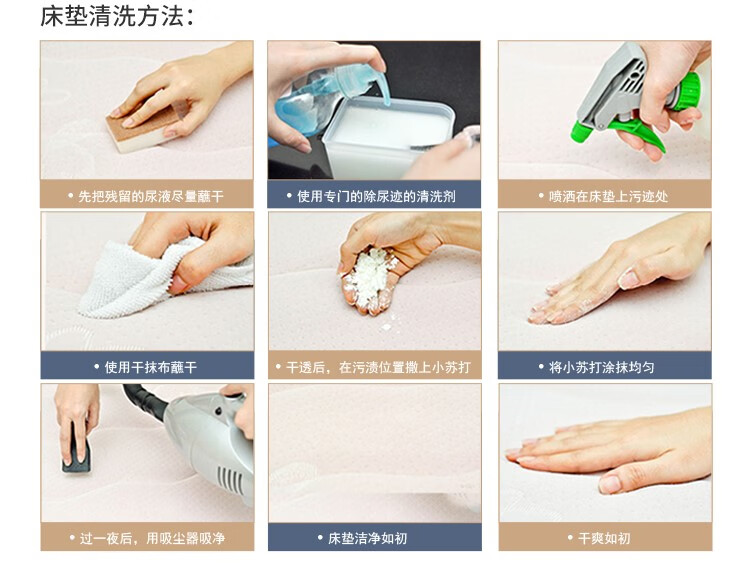 床垫清洗方法：

• 先把残留的尿液尽量蘸干

• 使用专门的除尿迹的清洗剂

• 喷洒在床垫上污迹处

• 使用干抹布蘸干

• 干透后，在污渍位置撒上小苏打

• 将小苏打涂抹均匀

• 过一夜后，用吸尘器吸净

• 床垫洁净如初

• 干爽如初