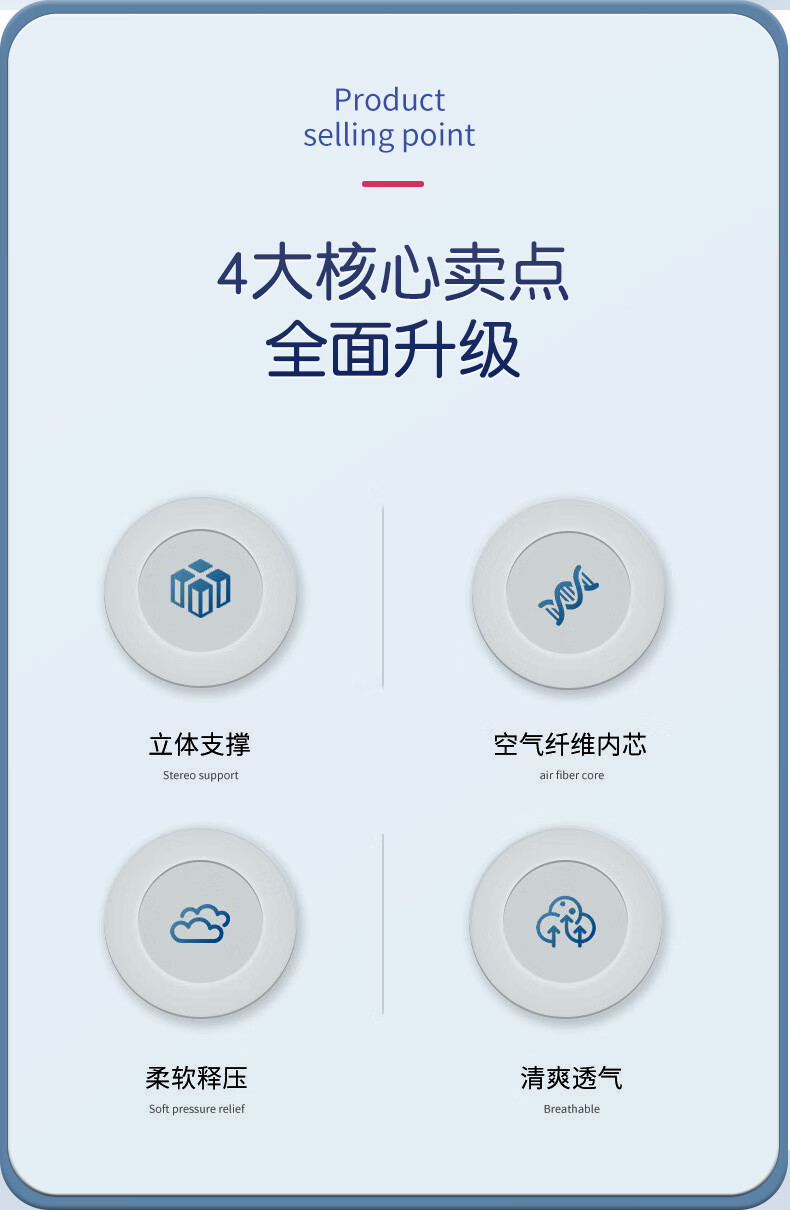 Product
selling point

4大核心卖点
全面升级

立体支撑
Stereo support

空气纤维内芯
air fiber core

柔软释压
Soft pressure relief

清爽透气
Breathable