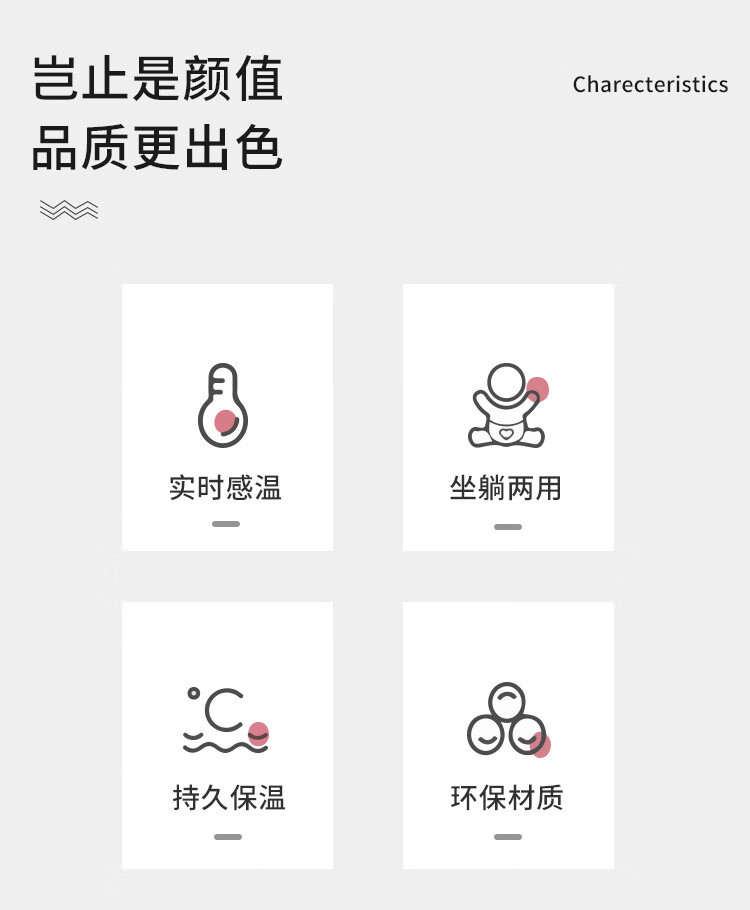 岂止是颜值
品质更出色

Charecteristics

实时感温

坐躺两用

持久保温

环保材质