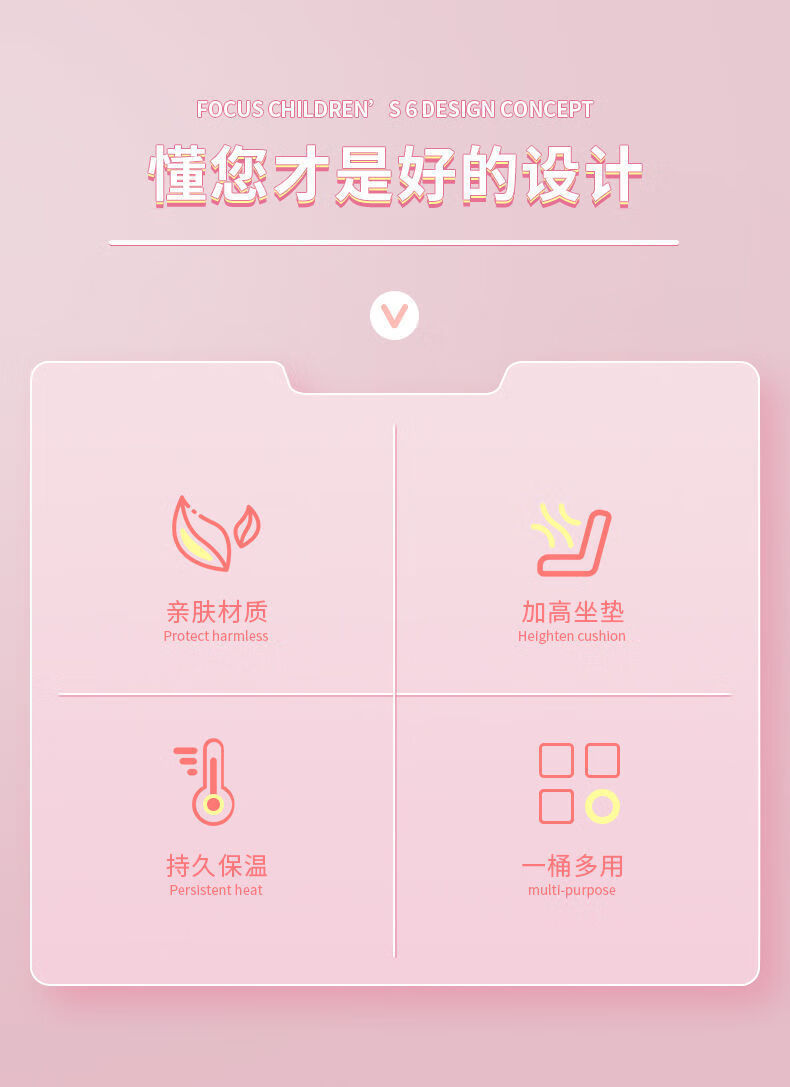 FOCUS CHILDREN' S 6 DESIGN CONCEPT

懂您才是好的设计

亲肤材质
Protect harmless

加高坐垫
Heighten cushion

持久保温
Persistent heat

一桶多用
multi-purpose