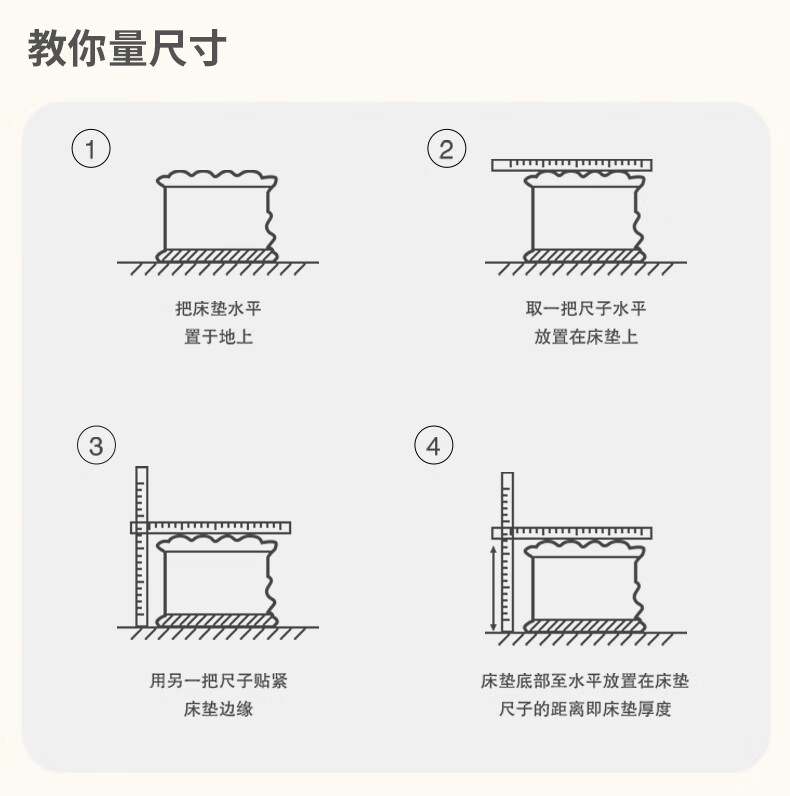 教你量尺寸

①

把床垫水平
置于地上

②

取一把尺子水平
放置在床垫上

③

用另一把尺子贴紧
床垫边缘

④

床垫底部至水平放置在床垫
尺子的距离即床垫厚度