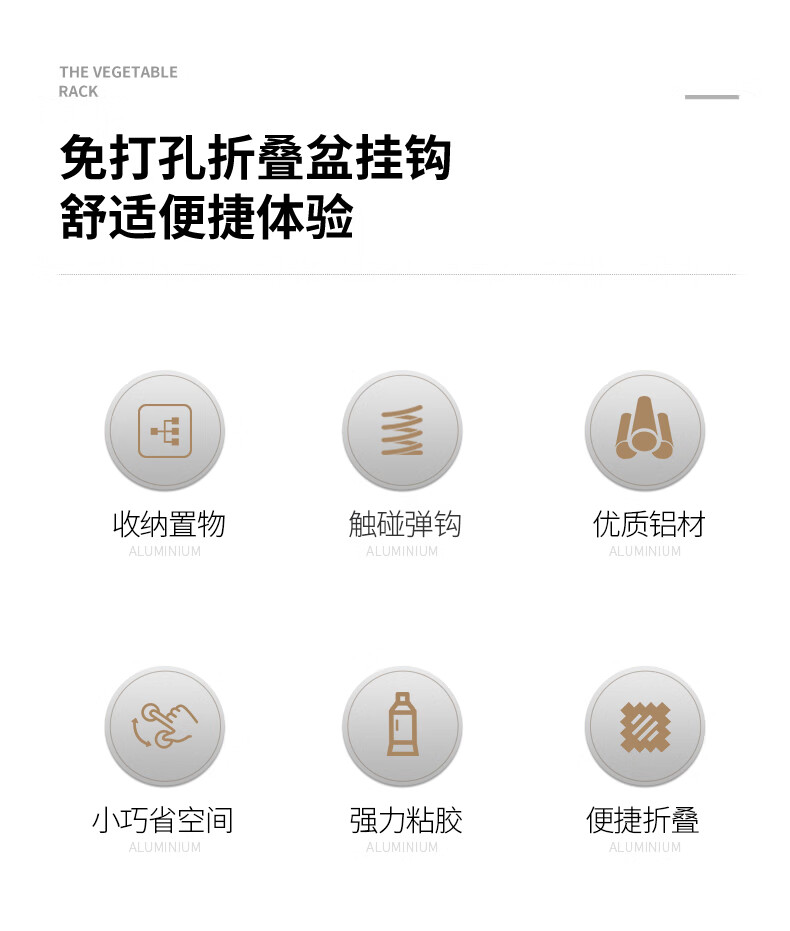 THE VEGETABLE
RACK

免打孔折叠盆挂钩
舒适便捷体验

收纳置物
ALUMINIUM

触碰弹钩
ALUMINIUM

优质铝材
ALUMINIUM

小巧省空间
ALUMINIUM

强力粘胶
ALUMINIUM

便捷折叠
ALUMINIUM