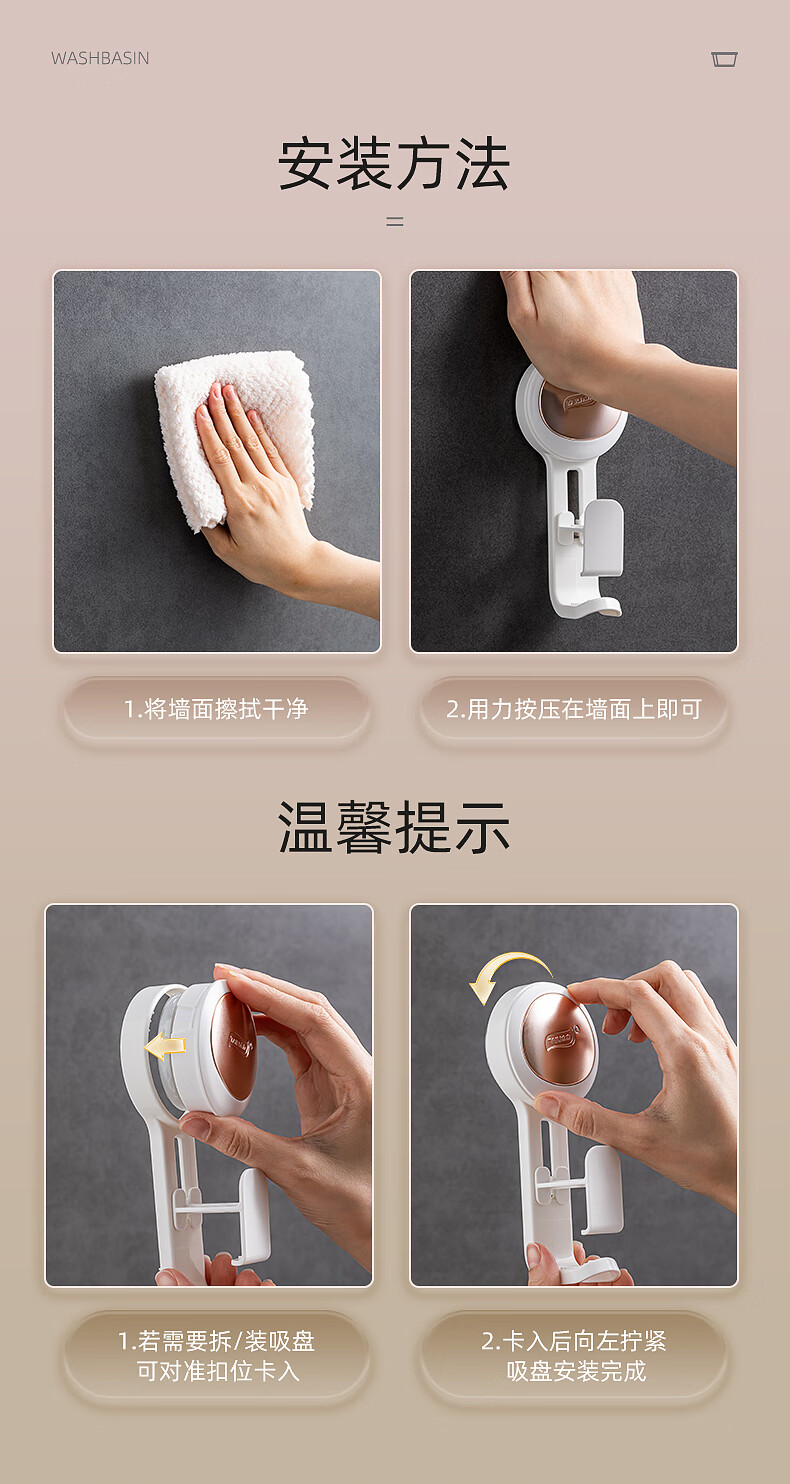 WASHBASIN

安装方法

1.将墙面擦拭干净

2.用力按压在墙面上即可

温馨提示

1.若需要拆/装吸盘
可对准扣位卡入

2.卡入后向左拧紧
吸盘安装完成