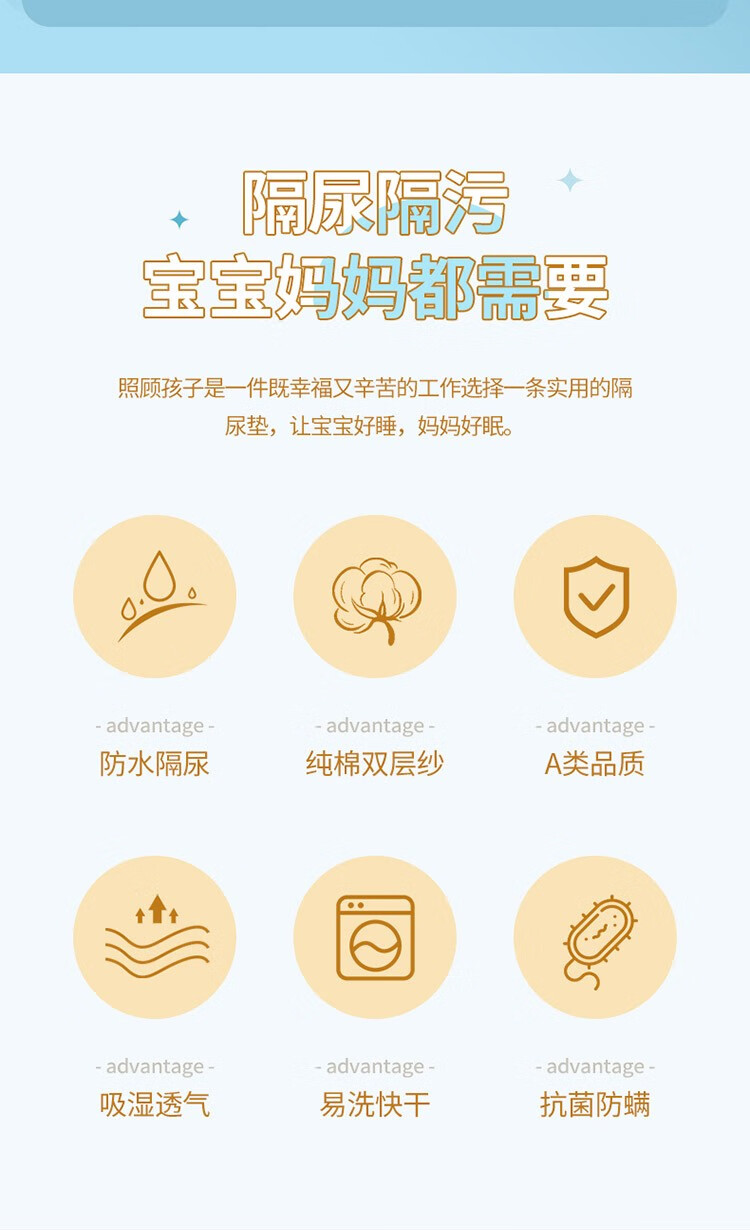 隔尿隔污
宝宝妈妈都需要

照顾孩子是一件既幸福又辛苦的工作选择一条实用的隔尿垫，让宝宝好睡，妈妈好眠。

- advantage -
防水隔尿

- advantage -
纯棉双层纱

- advantage -
A类品质

- advantage -
吸湿透气

- advantage -
易洗快干

- advantage -
抗菌防螨