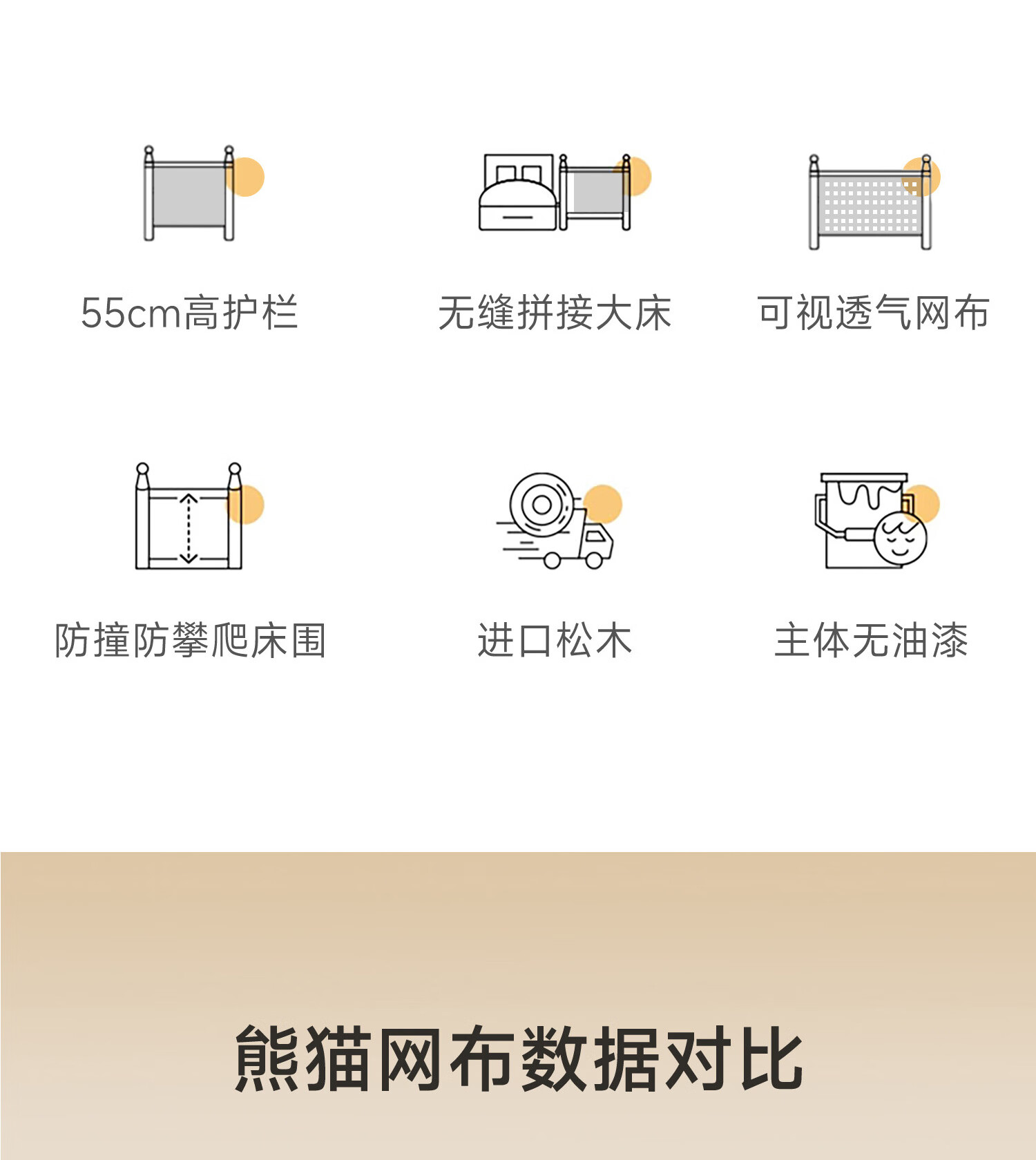 55cm高护栏

无缝拼接大床

可视透气网布

防撞防攀爬床围

进口松木

主体无油漆

熊猫网布数据对比