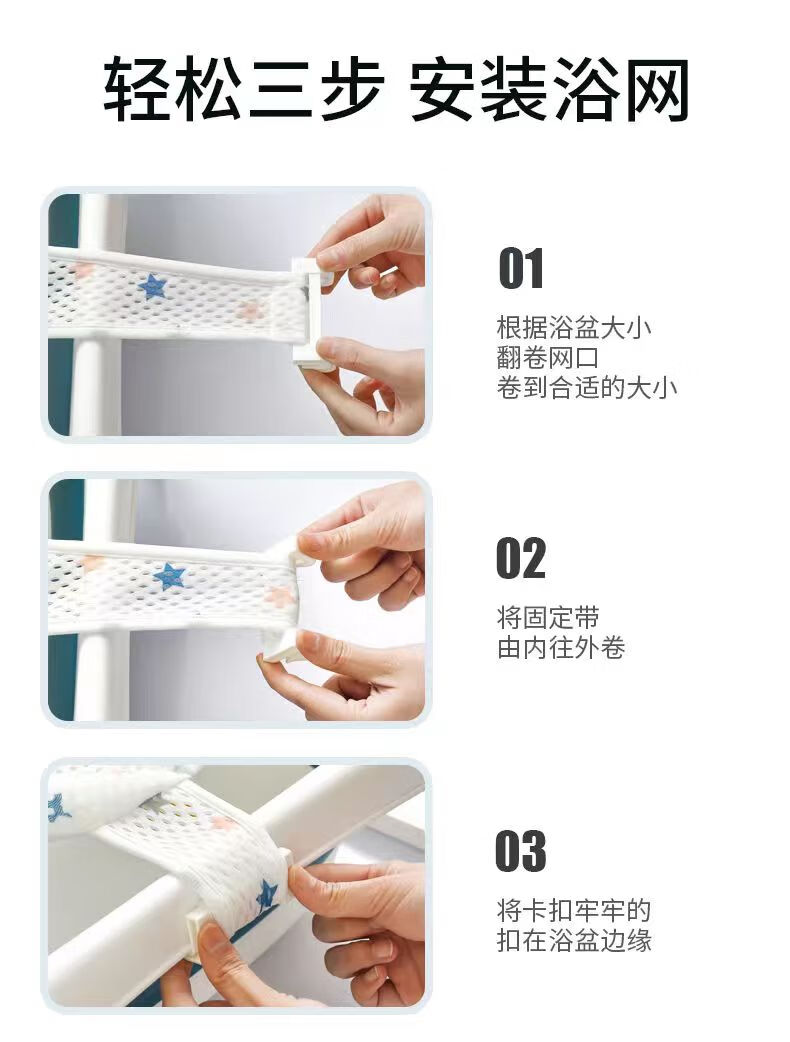 轻松三步 安装浴网

01
根据浴盆大小
翻卷网口
卷到合适的大小

02
将固定带
由内往外卷

03
将卡扣牢牢的
扣在浴盆边缘