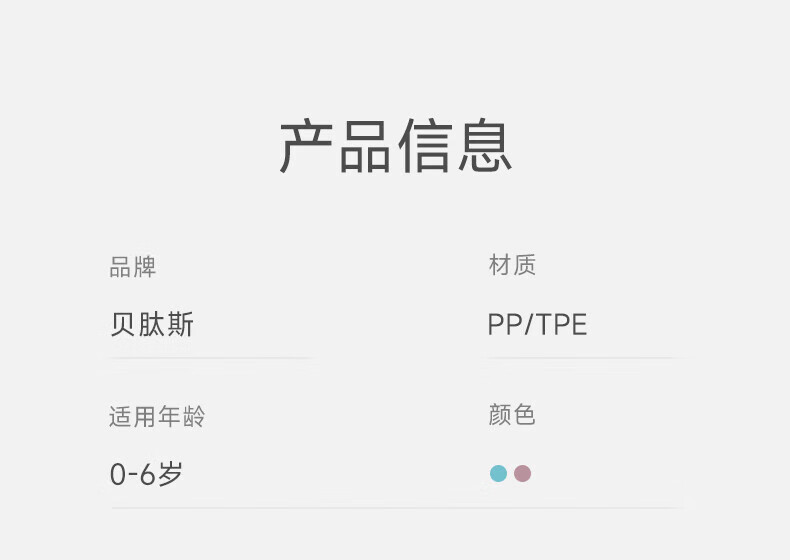 产品信息

品牌

贝肽斯

材质

PP/TPE

适用年龄

0-6岁

颜色